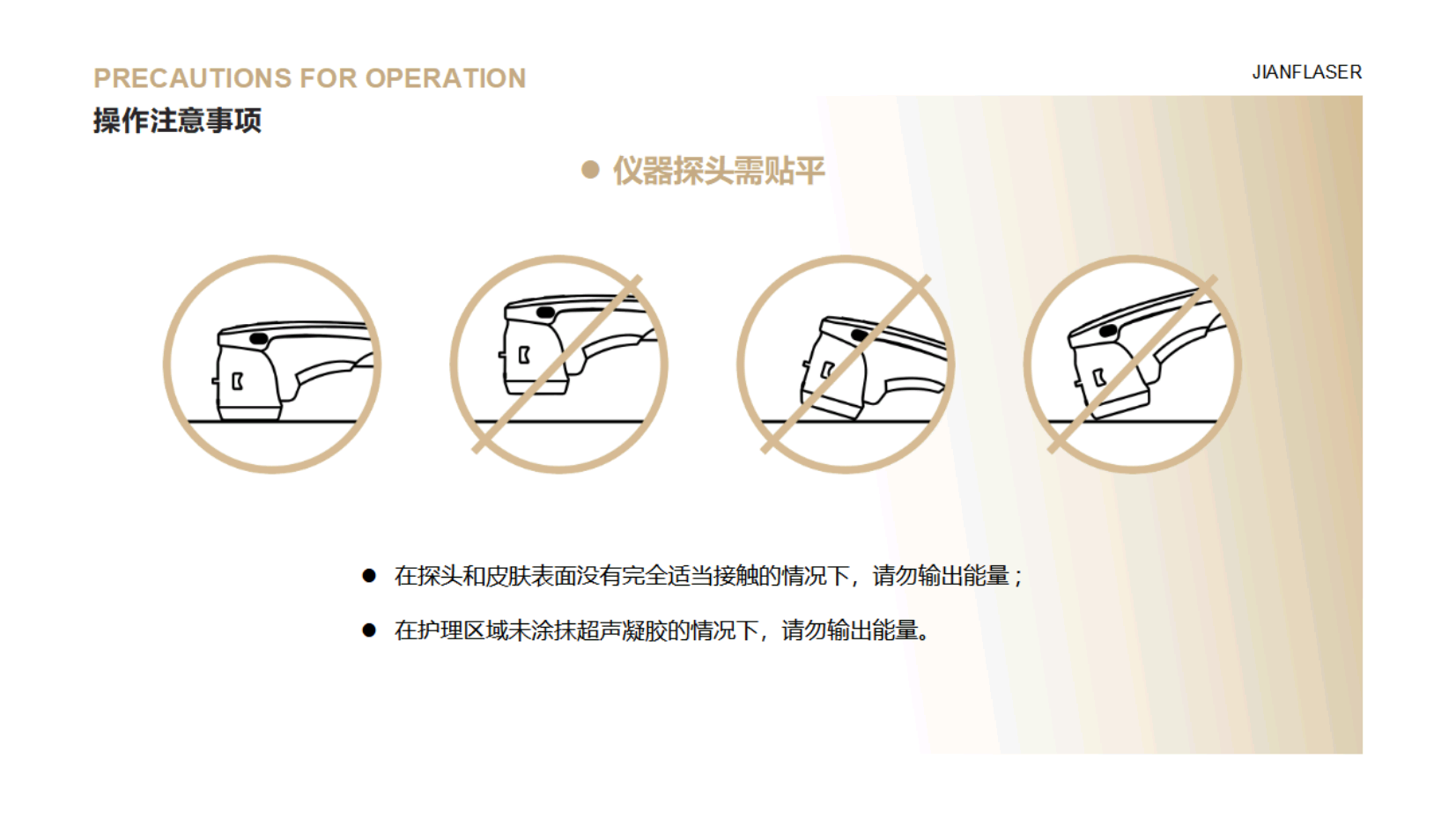 PRECAUTIONS FOR OPERATION

JIANFLASER

操作注意事项

● 仪器探头需贴平

● 在探头和皮肤表面没有完全适当接触的情况下，请勿输出能量；

● 在护理区域未涂抹超声凝胶的情况下，请勿输出能量。